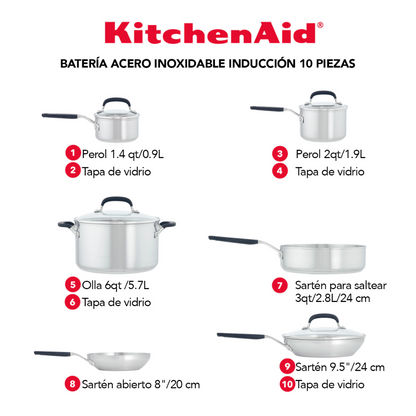 KitchenAid®

BATERÍA ACERO INOXIDABLE INDUCCIÓN 10 PIEZAS

1 Perol 1.4 qt/0.9L
2 Tapa de vidrio

3 Perol 2qt/1.9L
4 Tapa de vidrio

5 Olla 6qt /5.7L
6 Tapa de vidrio

7 Sartén para saltear 3qt/2.8L/24 cm

8 Sartén abierto 8"/20 cm

9 Sartén 9.5"/24 cm
10 Tapa de vidrio