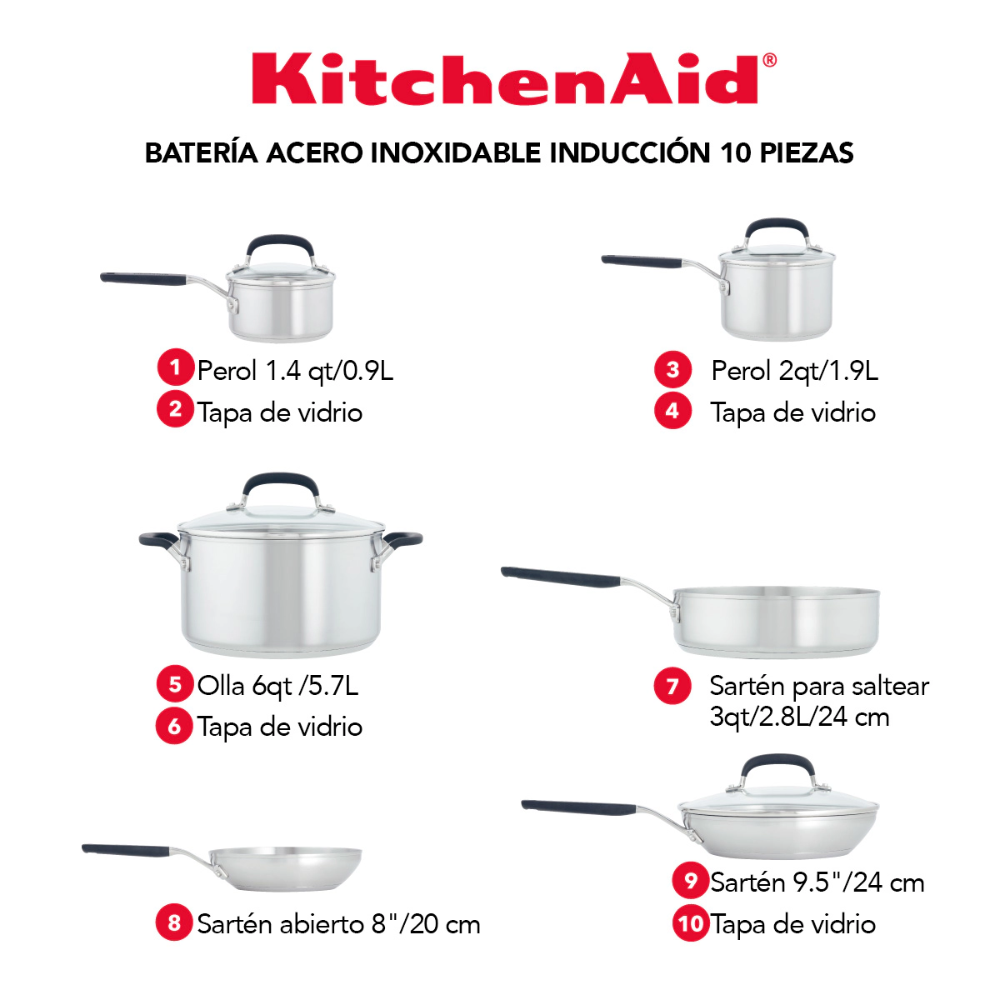 KitchenAid®

BATERÍA ACERO INOXIDABLE INDUCCIÓN 10 PIEZAS

1 Perol 1.4 qt/0.9L
2 Tapa de vidrio

3 Perol 2qt/1.9L
4 Tapa de vidrio

5 Olla 6qt /5.7L
6 Tapa de vidrio

7 Sartén para saltear 3qt/2.8L/24 cm

8 Sartén abierto 8"/20 cm

9 Sartén 9.5"/24 cm
10 Tapa de vidrio