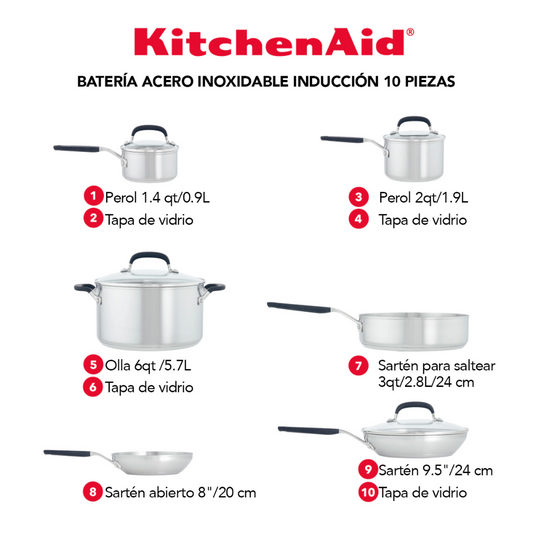 KitchenAid®

BATERÍA ACERO INOXIDABLE INDUCCIÓN 10 PIEZAS

1 Perol 1.4 qt/0.9L
2 Tapa de vidrio

3 Perol 2qt/1.9L
4 Tapa de vidrio

5 Olla 6qt /5.7L
6 Tapa de vidrio

7 Sartén para saltear 3qt/2.8L/24 cm

8 Sartén abierto 8"/20 cm

9 Sartén 9.5"/24 cm
10 Tapa de vidrio